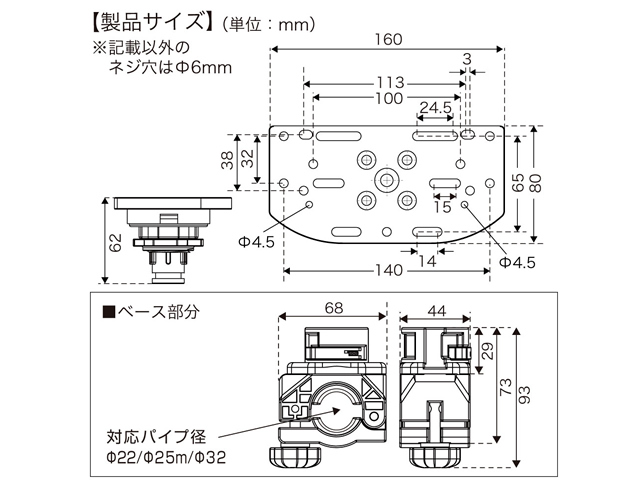 【製品サイズ】(単位：mm)
※記載以外の
ネジ穴はΦ6mm

160
3
113
100
24.5
38
32
65
80
15
62
Φ4.5
14
Φ4.5
140

■ベース部分
68
44
29
73
93
対応パイプ径
Φ22/Φ25m/Φ32