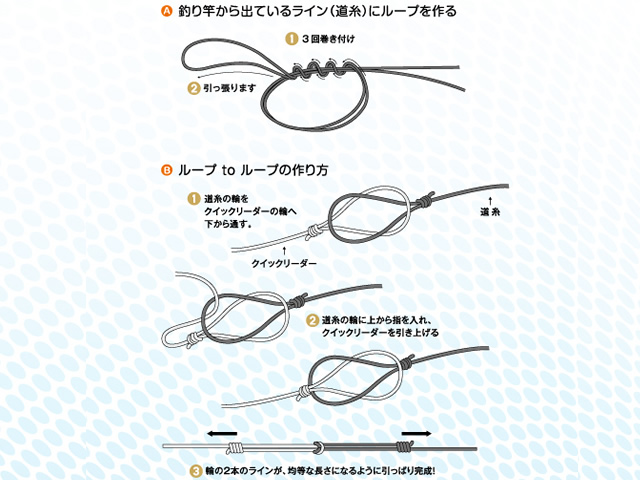 A 釣り竿から出ているライン（道糸）にループを作る

1 ３回巻き付け

2 引っ張ります

B ループ to ループの作り方

1 道糸の輪をクイックリーダーの輪へ下から通す。

道糸

クイックリーダー

2 道糸の輪に上から指を入れ、クイックリーダーを引き上げる

3 輪の2本のラインが、均等な長さになるように引っぱり完成！