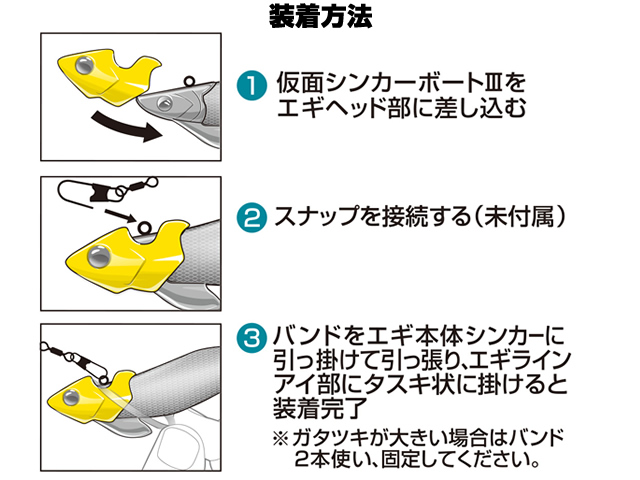 装着方法

1 仮面シンカーボートⅢをエギヘッド部に差し込む

2 スナップを接続する（未付属）

3 バンドをエギ本体シンカーに引っ掛けて引っ張り、エギラインアイ部にタスキ状に掛けると装着完了

※ガタツキが大きい場合はバンド2本使い、固定してください。