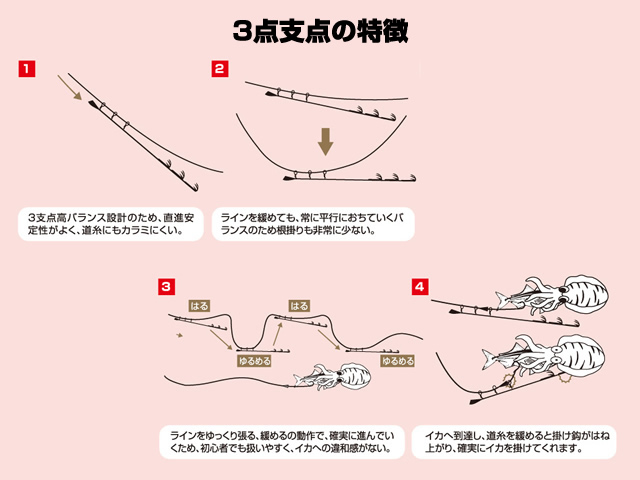 3点支点の特徴

1

3支点高バランス設計のため、直進安定性がよく、道糸にもカラミにくい。

2

ラインを緩めても、常に平行におちていくバランスのため根掛りも非常に少ない。

3

はる

はる

ゆるめる

ゆるめる

ラインをゆっくり張る、緩めるの動作で、確実に進んでいくため、初心者でも扱いやすく、イカへの違和感がない。

4

イカへ到達し、道糸を緩めると掛け鈎がはね上がり、確実にイカを掛けてくれます。